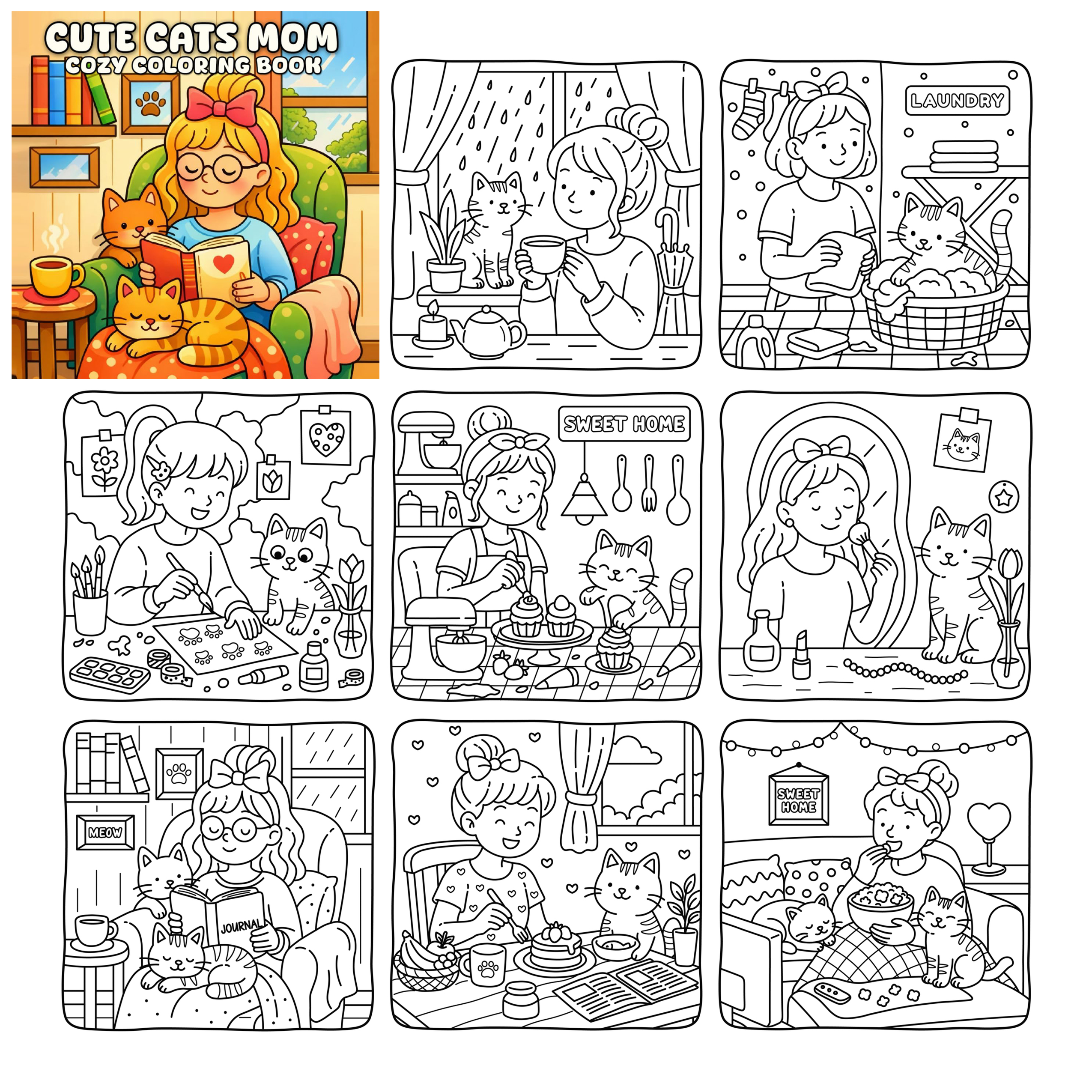 CUTE CATS MOM
COZY COLORING BOOK

LAUNDRY

SWEET HOME

MEOW

JOURNAL

SWEET HOME