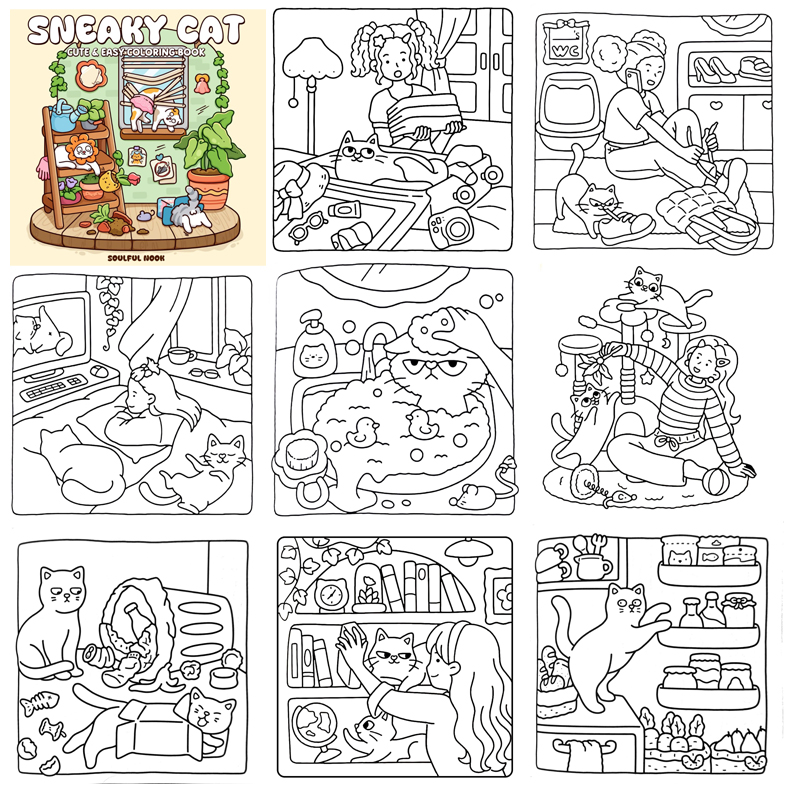 SNEAKY CAT
CUTE & EASY COLORING BOOK
SOULFUL NOOK

WC